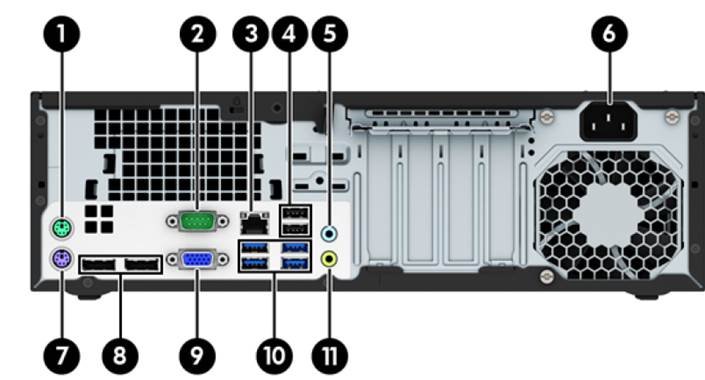 1
2
3
4
5
6
7
8
9
10
11